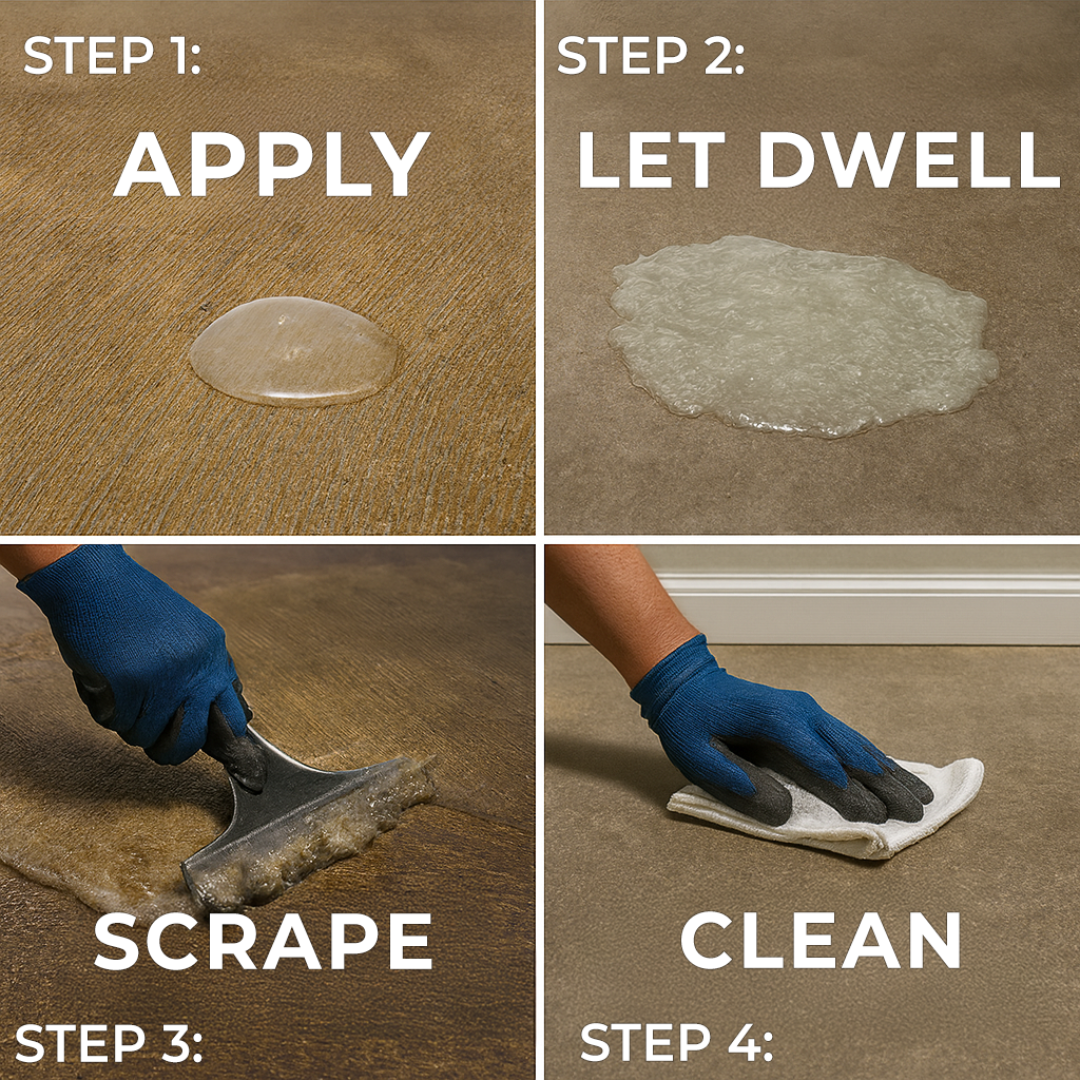 STEP 1:
APPLY

STEP 2:
LET DWELL

SCRAPE
STEP 3:

CLEAN
STEP 4: